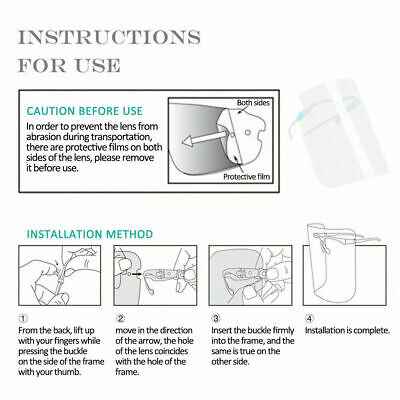 INSTRUCTIONS FOR USE

CAUTION BEFORE USE

In order to prevent the lens from abrasion during transportation, there are protective films on both sides of the lens, please remove it before use.

Both sides

Protective film

INSTALLATION METHOD

①
From the back, lift up with your fingers while pressing the buckle on the side of the frame with your thumb.

②
move in the direction of the arrow, the hole of the lens coincides with the hole of the frame.

③
Insert the buckle firmly into the frame, and the same is true on the other side.

④
Installation is complete.